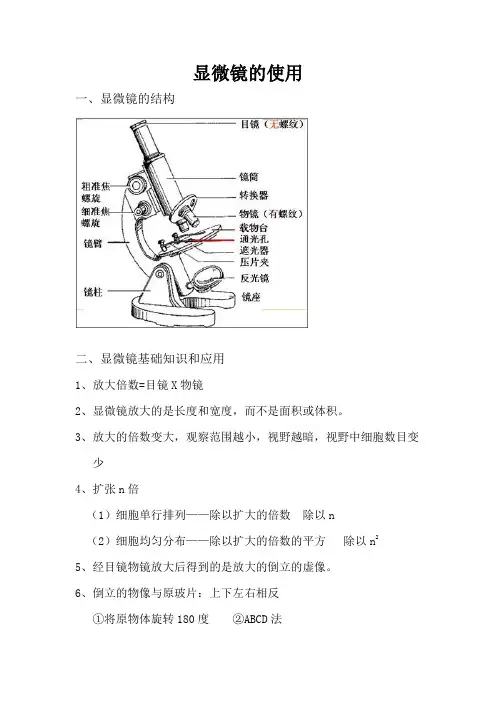 显微镜的使用

一、显微镜的结构

目镜（无螺纹）
镜筒
转换器
物镜（有螺纹）
载物台
通光孔
遮光器
压片夹
反光镜
镜座
粗准焦螺旋
细准焦螺旋
镜臂
镜柱

二、显微镜基础知识和应用

1、放大倍数=目镜 X 物镜

2、显微镜放大的是长度和宽度，而不是面积或体积。

3、放大的倍数变大，观察范围越小，视野越暗，视野中细胞数目变少

4、扩张 n 倍

（1）细胞单行排列——除以扩大的倍数　除以 n

（2）细胞均匀分布——除以扩大的倍数的平方　除以 $n^2$

5、经目镜物镜放大后得到的是放大的倒立的虚像。

6、倒立的物像与原玻片：上下左右相反

①将原物体旋转 180 度　②ABCD 法