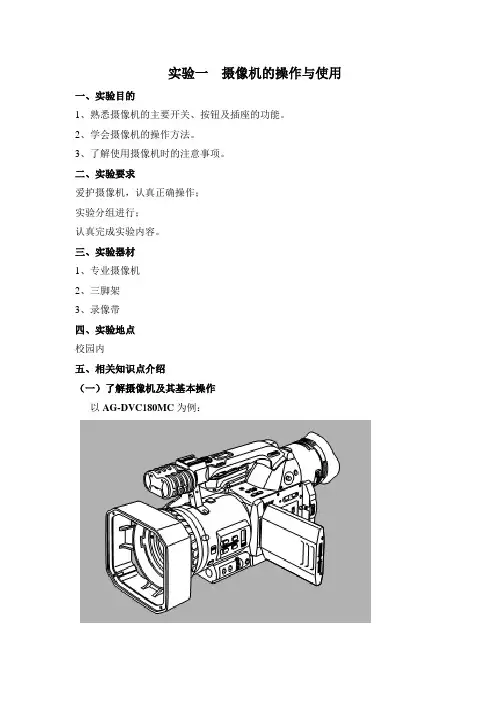 实验一　摄像机的操作与使用

一、实验目的

1、熟悉摄像机的主要开关、按钮及插座的功能。

2、学会摄像机的操作方法。

3、了解使用摄像机时的注意事项。

二、实验要求

爱护摄像机，认真正确操作；

实验分组进行；

认真完成实验内容。

三、实验器材

1、专业摄像机

2、三脚架

3、录像带

四、实验地点

校园内

五、相关知识点介绍

（一）了解摄像机及其基本操作

以 AG-DVC180MC 为例：