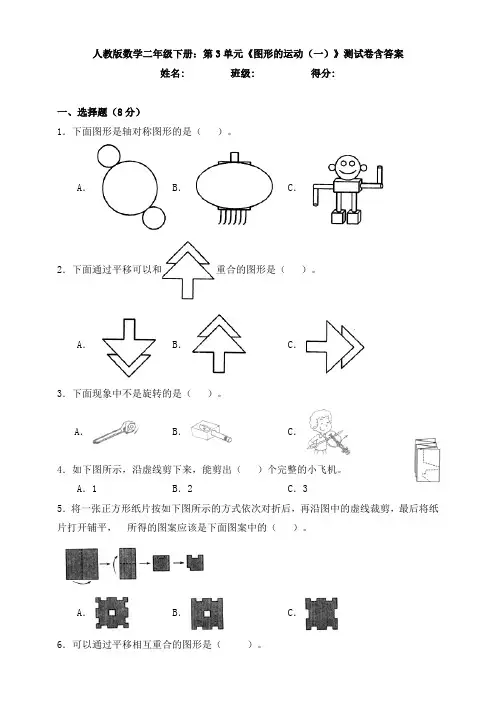 人教版数学二年级下册：第3单元《图形的运动（一）》测试卷含答案

姓名：　　　　班级：　　　　得分：

一、选择题（8分）

1．下面图形是轴对称图形的是（　　）。

A．　　B．　　C．

2．下面通过平移可以和　　重合的图形是（　　）。

A．　　B．　　C．

3．下面现象中不是旋转的是（　　）。

A．　　B．　　C．

4．如下图所示，沿虚线剪下来，能剪出（　　）个完整的小飞机。

A．1　　B．2　　C．3

5．将一张正方形纸片按如下图所示的方式依次对折后，再沿图中的虚线裁剪，最后将纸片打开铺平，　所得的图案应该是下面图案中的（　　）。

A．　　B．　　C．

6．可以通过平移相互重合的图形是（　　）。