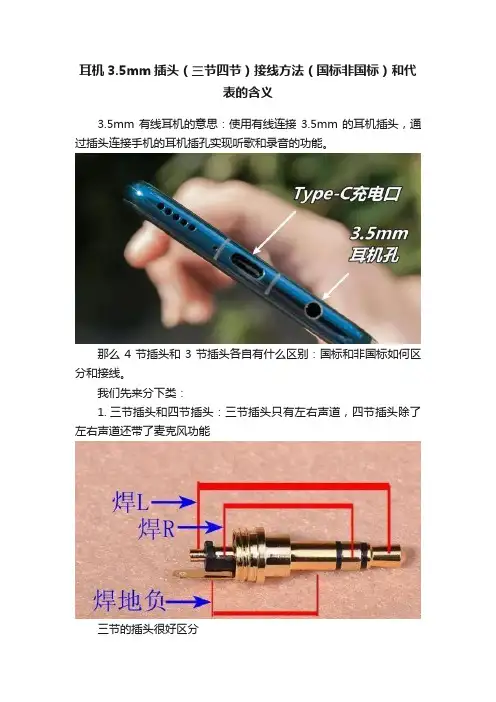 耳机 3.5mm 插头（三节四节）接线方法（国标非国标）和代表的含义

3.5mm 有线耳机的意思：使用有线连接 3.5mm 的耳机插头，通过插头连接手机的耳机插孔实现听歌和录音的功能。

Type-C充电口

3.5mm 耳机孔

那么 4 节插头和 3 节插头各自有什么区别：国标和非国标如何区分和接线。

我们先来分下类：

1. 三节插头和四节插头：三节插头只有左右声道，四节插头除了左右声道还带了麦克风功能

焊L

焊R

焊地负

三节的插头很好区分