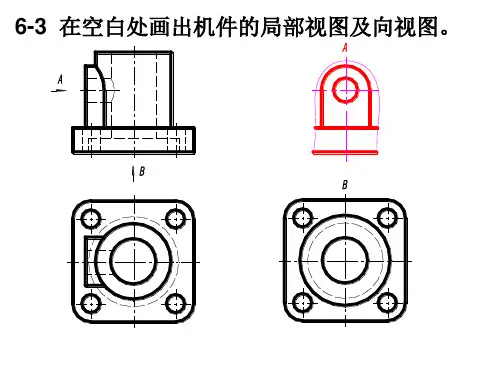 6-3 在空白处画出机件的局部视图及向视图。

A

A

B

B