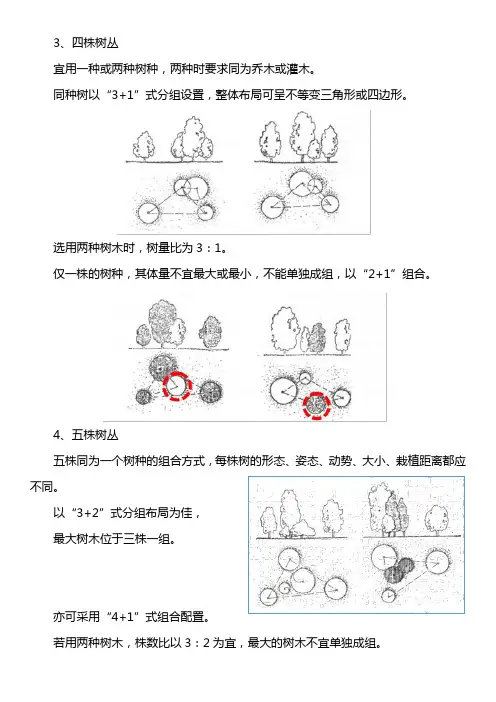 3、四株树丛

宜用一种或两种树种，两种时要求同为乔木或灌木。

同种树以“3+1”式分组设置，整体布局可呈不等变三角形或四边形。

选用两种树木时，树量比为 3：1。

仅一株的树种，其体量不宜最大或最小，不能单独成组，以“2+1”组合。

4、五株树丛

五株同为一个树种的组合方式，每株树的形态、姿态、动势、大小、栽植距离都应不同。

以“3+2”式分组布局为佳，

最大树木位于三株一组。

亦可采用“4+1”式组合配置。

若用两种树木，株数比以 3：2 为宜，最大的树木不宜单独成组。