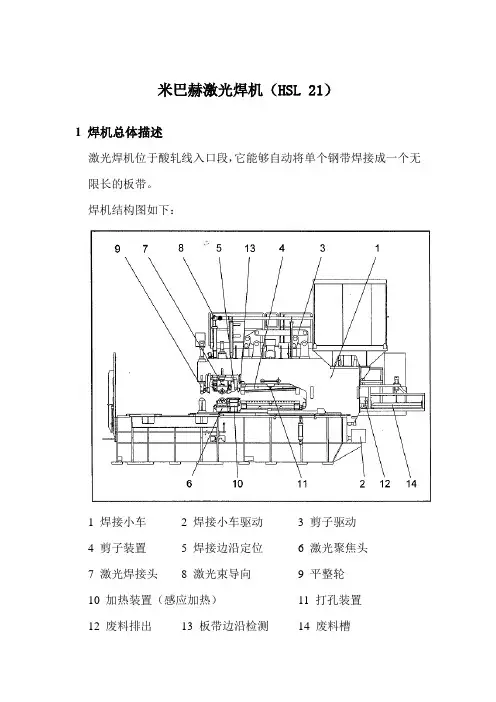 米巴赫激光焊机（HSL 21）

1 焊机总体描述

激光焊机位于酸轧线入口段，它能够自动将单个钢带焊接成一个无限长的板带。

焊机结构图如下：

9 7 8 5 13 4 3 1

6 10 11 2 12 14

1 焊接小车　2 焊接小车驱动　3 剪子驱动

4 剪子装置　5 焊接边沿定位　6 激光聚焦头

7 激光焊接头　8 激光束导向　9 平整轮

10 加热装置（感应加热）　11 打孔装置

12 废料排出　13 板带边沿检测　14 废料槽