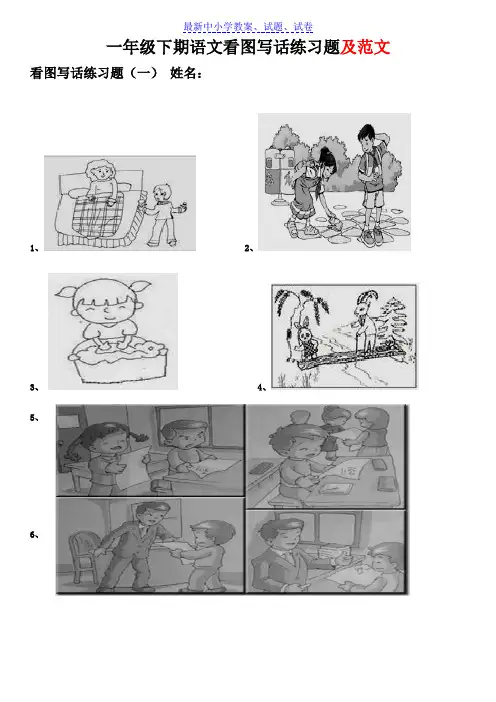 最新中小学教案、试题、试卷

一年级下期语文看图写话练习题及范文

看图写话练习题（一） 姓名：

1、

2、

3、

4、

5、

6、