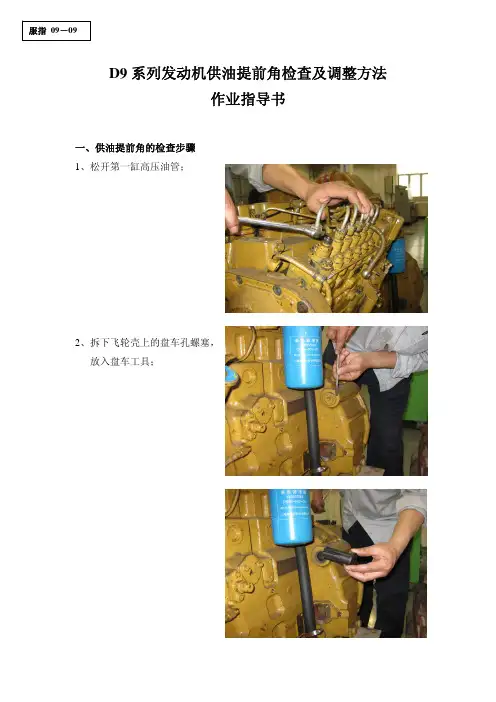 服指 09—09

D9 系列发动机供油提前角检查及调整方法
作业指导书

一、供油提前角的检查步骤

1、松开第一缸高压油管；

2、拆下飞轮壳上的盘车孔螺塞，放入盘车工具；