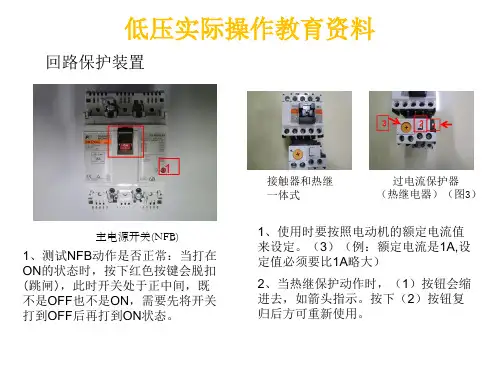 低压实际操作教育资料

回路保护装置

1

主电源开关(NFB)

1、测试NFB动作是否正常：当打在ON的状态时，按下红色按键会脱扣（跳闸），此时开关处于正中间，既不是OFF也不是ON，需要先将开关打到OFF后再打到ON状态。

接触器和热继一体式

3 2 1

过电流保护器（热继电器）（图3）

1、使用时要按照电动机的额定电流值来设定。（3）（例：额定电流是1A,设定值必须要比1A略大）

2、当热继保护动作时，（1）按钮会缩进去，如箭头指示。按下（2）按钮复归后方可重新使用。