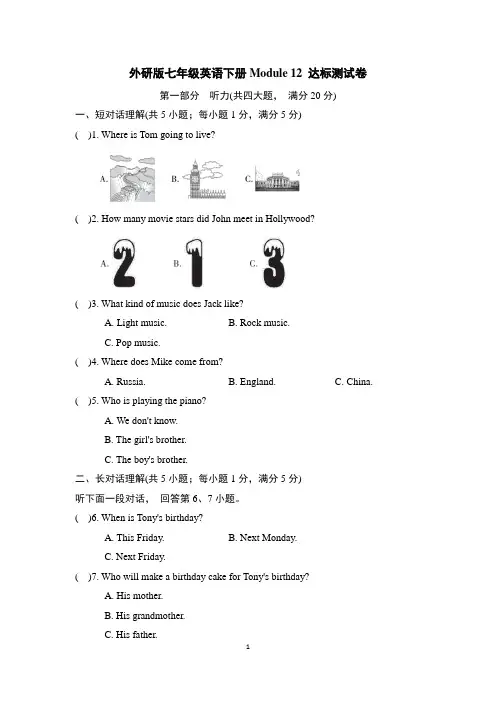 外研版七年级英语下册 Module 12 达标测试卷

第一部分 听力(共四大题， 满分 20 分)

一、短对话理解(共 5 小题；每小题 1 分，满分 5 分)

( )1. Where is Tom going to live?

A. B. C.

( )2. How many movie stars did John meet in Hollywood?

A. 2 B. 1 C. 3

( )3. What kind of music does Jack like?

A. Light music. B. Rock music.

C. Pop music.

( )4. Where does Mike come from?

A. Russia. B. England. C. China.

( )5. Who is playing the piano?

A. We don't know.

B. The girl's brother.

C. The boy's brother.

二、长对话理解(共 5 小题；每小题 1 分，满分 5 分)

听下面一段对话， 回答第 6、7 小题。

( )6. When is Tony's birthday?

A. This Friday. B. Next Monday.

C. Next Friday.

( )7. Who will make a birthday cake for Tony's birthday?

A. His mother.

B. His grandmother.

C. His father.

1