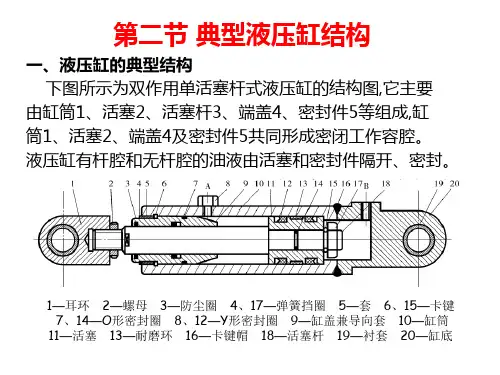 第二节 典型液压缸结构

一、液压缸的典型结构

下图所示为双作用单活塞杆式液压缸的结构图,它主要由缸筒1、活塞2、活塞杆3、端盖4、密封件5等组成,缸筒1、活塞2、端盖4及密封件5共同形成密闭工作容腔。液压缸有杆腔和无杆腔的油液由活塞和密封件隔开、密封。

1 2 3 4 5 6 7 A 8 9 10 11 12 13 14 15 16 17 B 18 19 20

1—耳环 2—螺母 3—防尘圈 4、17—弹簧挡圈 5—套 6、15—卡键 7、14—O形密封圈 8、12—Y形密封圈 9—缸盖兼导向套 10—缸筒 11—活塞 13—耐磨环 16—卡键帽 18—活塞杆 19—衬套 20—缸底