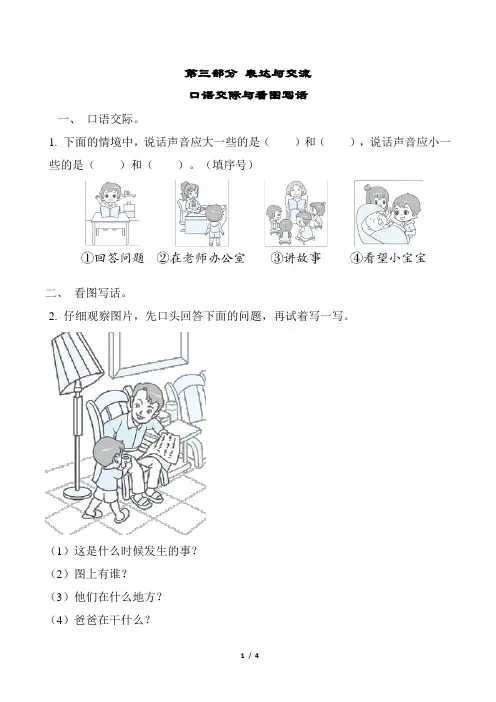 第三部分 表达与交流

口语交际与看图写话

一、 口语交际。

1. 下面的情境中，说话声音应大一些的是（　　）和（　　），说话声音应小一些的是（　　）和（　　）。（填序号）

①回答问题 ②在老师办公室 ③讲故事 ④看望小宝宝

二、 看图写话。

2. 仔细观察图片，先口头回答下面的问题，再试着写一写。

（1）这是什么时候发生的事？

（2）图上有谁？

（3）他们在什么地方？

（4）爸爸在干什么？

1 / 4