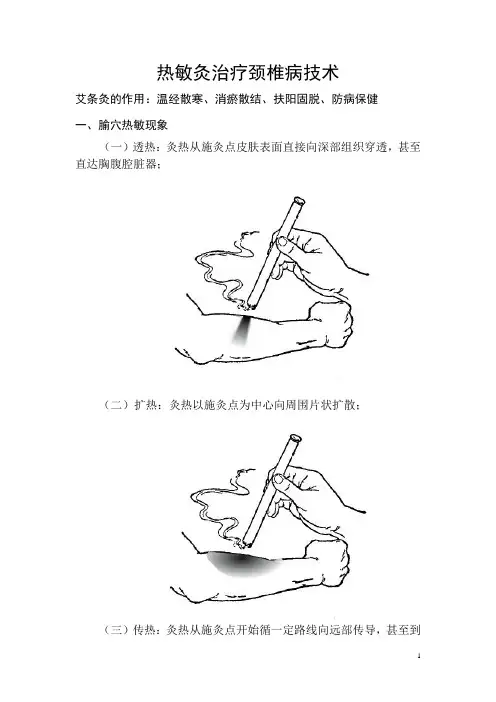 热敏灸治疗颈椎病技术

艾条灸的作用：温经散寒、消瘀散结、扶阳固脱、防病保健

一、腧穴热敏现象

（一）透热：灸热从施灸点皮肤表面直接向深部组织穿透，甚至直达胸腹腔脏器；

（二）扩热：灸热以施灸点为中心向周围片状扩散；

（三）传热：灸热从施灸点开始循一定路线向远部传导，甚至到

1