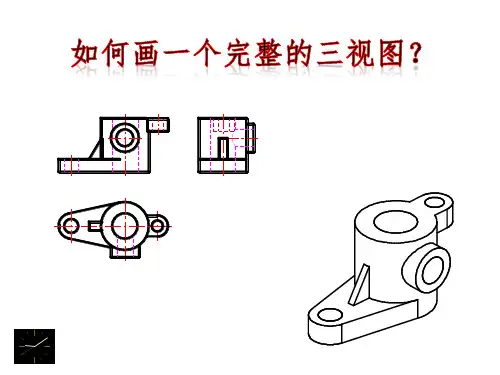 如何画一个完整的三视图？