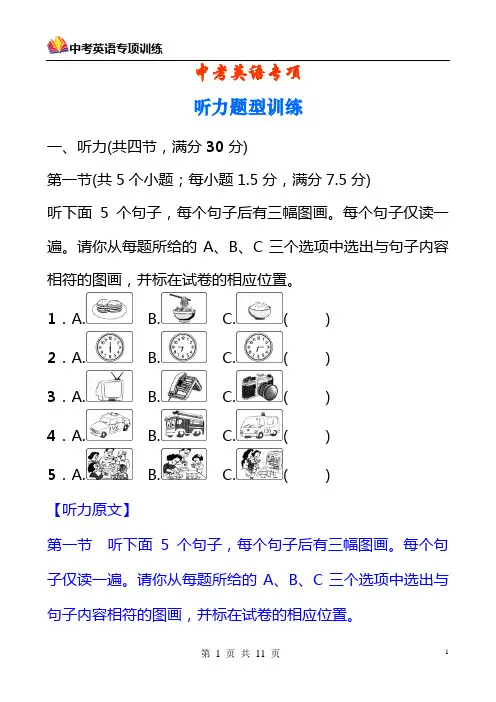 中考英语专项训练

中考英语专项

听力题型训练

一、听力(共四节，满分 30 分)

第一节(共 5 个小题；每小题 1.5 分，满分 7.5 分)

听下面 5 个句子，每个句子后有三幅图画。每个句子仅读一遍。请你从每题所给的 A、B、C 三个选项中选出与句子内容相符的图画，并标在试卷的相应位置。

1．A. B. C. ( )

2．A. B. C. ( )

3．A. B. C. ( )

4．A. B. C. ( )

5．A. B. C. ( )

【听力原文】

第一节 听下面 5 个句子，每个句子后有三幅图画。每个句子仅读一遍。请你从每题所给的 A、B、C 三个选项中选出与句子内容相符的图画，并标在试卷的相应位置。

第 1 页 共 11 页

1