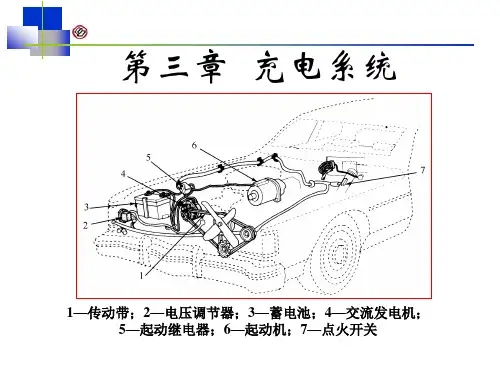 第三章 充电系统

6
5
4
3
2
1
7

1—传动带；2—电压调节器；3—蓄电池；4—交流发电机；5—起动继电器；6—起动机；7—点火开关