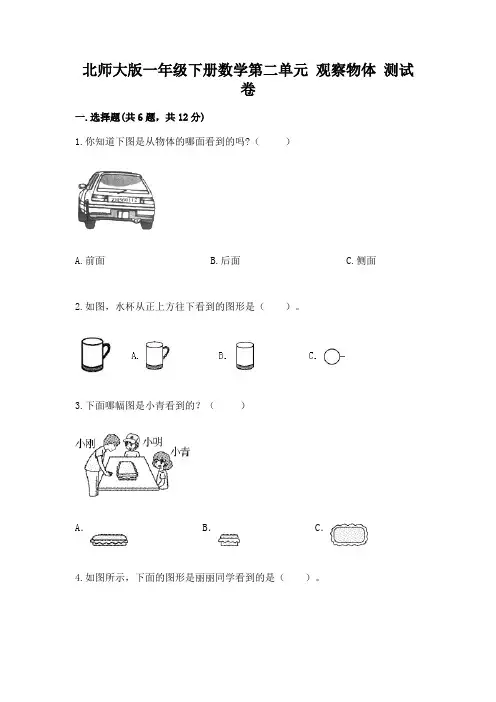 北师大版一年级下册数学第二单元 观察物体 测试卷

一.选择题(共6题，共12分)

1.你知道下图是从物体的哪面看到的吗？（　　）

A.前面　　B.后面　　C.侧面

2.如图，水杯从正上方往下看到的图形是（　　）。

A.　　B.　　C.

3.下面哪幅图是小青看到的？（　　）

小刚　小明　小青

A.　　B.　　C.

4.如图所示，下面的图形是丽丽同学看到的是（　　）。