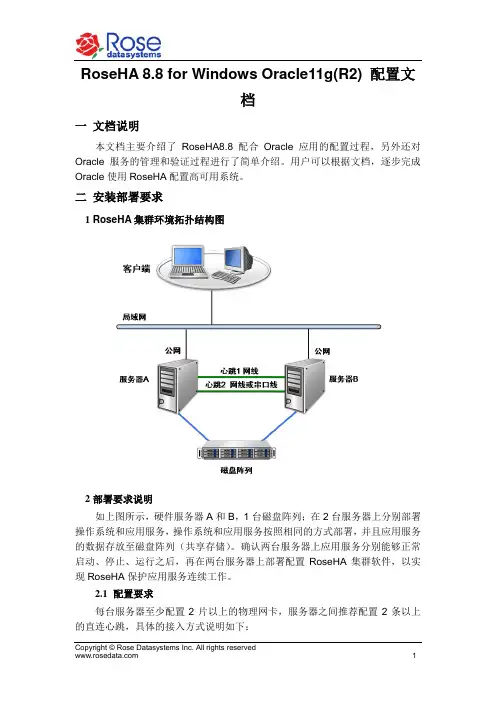 Rose datasystems

RoseHA 8.8 for Windows Oracle11g(R2) 配置文档

一 文档说明

本文档主要介绍了 RoseHA8.8 配合 Oracle 应用的配置过程，另外还对 Oracle 服务的管理和验证过程进行了简单介绍。用户可以根据文档，逐步完成 Oracle 使用 RoseHA 配置高可用系统。

二 安装部署要求

1 RoseHA 集群环境拓扑结构图

客户端

局域网

公网

公网

服务器A

心跳1 网线

心跳2 网线或串口线

服务器B

磁盘阵列

2 部署要求说明

如上图所示，硬件服务器 A 和 B，1 台磁盘阵列；在 2 台服务器上分别部署操作系统和应用服务，操作系统和应用服务按照相同的方式部署，并且应用服务的数据存放至磁盘阵列（共享存储）。确认两台服务器上应用服务分别能够正常启动、停止、运行之后，再在两台服务器上部署配置 RoseHA 集群软件，以实现 RoseHA 保护应用服务连续工作。

2.1 配置要求

每台服务器至少配置 2 片以上的物理网卡，服务器之间推荐配置 2 条以上的直连心跳，具体的接入方式说明如下：

Copyright © Rose Datasystems Inc. All rights reserved
www.rosedata.com
1