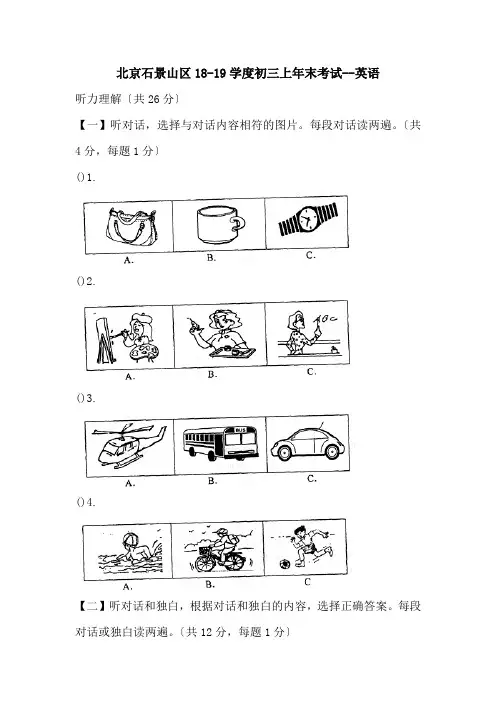 北京石景山区 18-19 学度初三上年末考试--英语

听力理解〔共 26 分〕

【一】听对话，选择与对话内容相符的图片。每段对话读两遍。〔共 4 分，每题 1 分〕

()1.

A.

B.

C.

()2.

A.

B.

C.

()3.

BUS

A.

B.

C.

()4.

A.

B.

C

【二】听对话和独白，根据对话和独白的内容，选择正确答案。每段对话或独白读两遍。〔共 12 分，每题 1 分〕