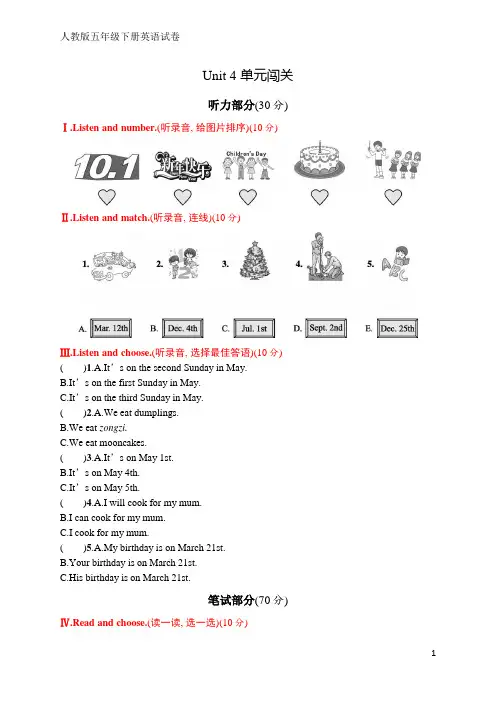 人教版五年级下册英语试卷

Unit 4 单元闯关

听力部分(30 分)

Ⅰ.Listen and number.(听录音, 给图片排序)(10 分)

10.1 新年快乐 Children's Day

Ⅱ.Listen and match.(听录音, 连线)(10 分)

1. 2. 3. 4. 5.

A. Mar. 12th B. Dec. 4th C. Jul. 1st D. Sept. 2nd E. Dec. 25th

Ⅲ.Listen and choose.(听录音, 选择最佳答语)(10 分)

(　)1.A.It's on the second Sunday in May.
B.It's on the first Sunday in May.
C.It's on the third Sunday in May.

(　)2.A.We eat dumplings.
B.We eat zongzi.
C.We eat mooncakes.

(　)3.A.It's on May 1st.
B.It's on May 4th.
C.It's on May 5th.

(　)4.A.I will cook for my mum.
B.I can cook for my mum.
C.I cook for my mum.

(　)5.A.My birthday is on March 21st.
B.Your birthday is on March 21st.
C.His birthday is on March 21st.

笔试部分(70 分)

Ⅳ.Read and choose.(读一读, 选一选)(10 分)

1