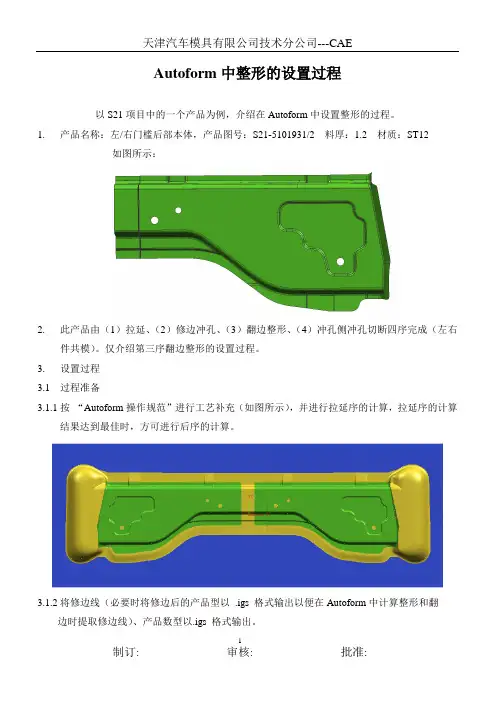 天津汽车模具有限公司技术分公司---CAE

Autoform 中整形的设置过程

以 S21 项目中的一个产品为例，介绍在 Autoform 中设置整形的过程。

1. 产品名称：左/右门槛后部本体，产品图号：S21-5101931/2 料厚：1.2 材质：ST12
如图所示：

2. 此产品由（1）拉延、（2）修边冲孔、（3）翻边整形、（4）冲孔侧冲孔切断四序完成（左右件共模）。仅介绍第三序翻边整形的设置过程。

3. 设置过程

3.1 过程准备

3.1.1 按 “Autoform 操作规范”进行工艺补充（如图所示），并进行拉延序的计算，拉延序的计算结果达到最佳时，方可进行后序的计算。

3.1.2 将修边线（必要时将修边后的产品型以 .igs 格式输出以便在 Autoform 中计算整形和翻边时提取修边线）、产品数型以.igs 格式输出。

1

制订： 审核： 批准：