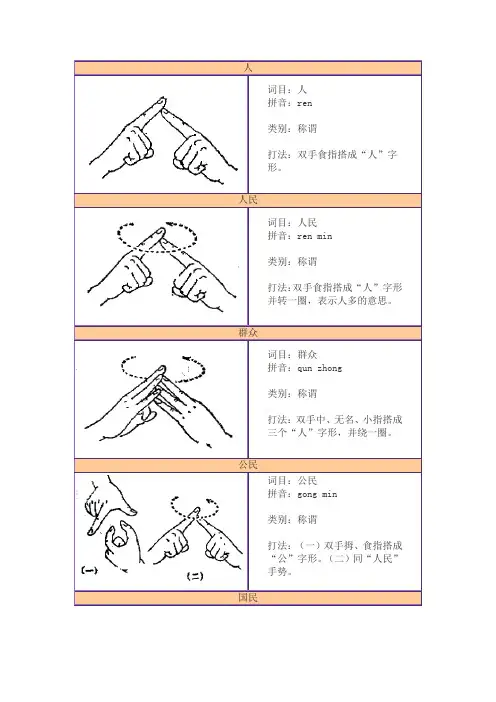 人

词目：人
拼音：ren

类别：称谓

打法：双手食指搭成“人”字形。

人民

词目：人民
拼音：ren min

类别：称谓

打法：双手食指搭成“人”字形并转一圈，表示人多的意思。

群众

词目：群众
拼音：qun zhong

类别：称谓

打法：双手中、无名、小指搭成三个“人”字形，并绕一圈。

公民

(一) (二)

词目：公民
拼音：gong min

类别：称谓

打法：（一）双手拇、食指搭成“公”字形。（二）同“人民”手势。

国民