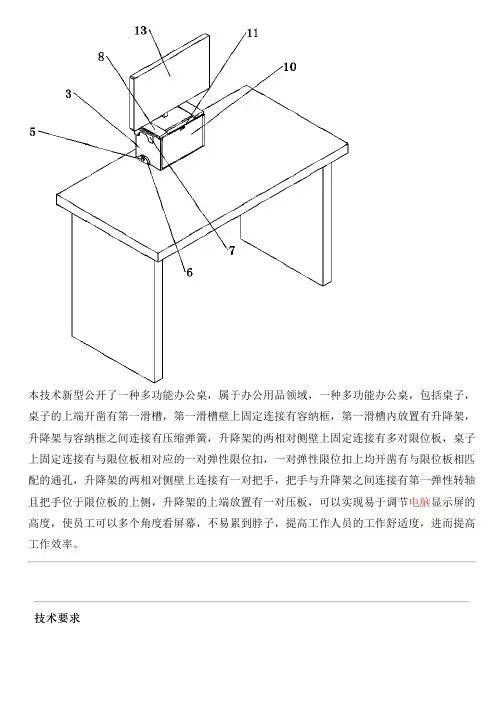 13

11

8

10

3

5

7

6

本技术新型公开了一种多功能办公桌，属于办公用品领域，一种多功能办公桌，包括桌子，桌子的上端开凿有第一滑槽，第一滑槽壁上固定连接有容纳框，第一滑槽内放置有升降架，升降架与容纳框之间连接有压缩弹簧，升降架的两相对侧壁上固定连接有多对限位板，桌子上固定连接有与限位板相对应的一对弹性限位扣，一对弹性限位扣上均开凿有与限位板相匹配的通孔，升降架的两相对侧壁上连接有一对把手，把手与升降架之间连接有第一弹性转轴且把手位于限位板的上侧，升降架的上端放置有一对压板，可以实现易于调节电脑显示屏的高度，使员工可以多个角度看屏幕，不易累到脖子，提高工作人员的工作舒适度，进而提高工作效率。

技术要求