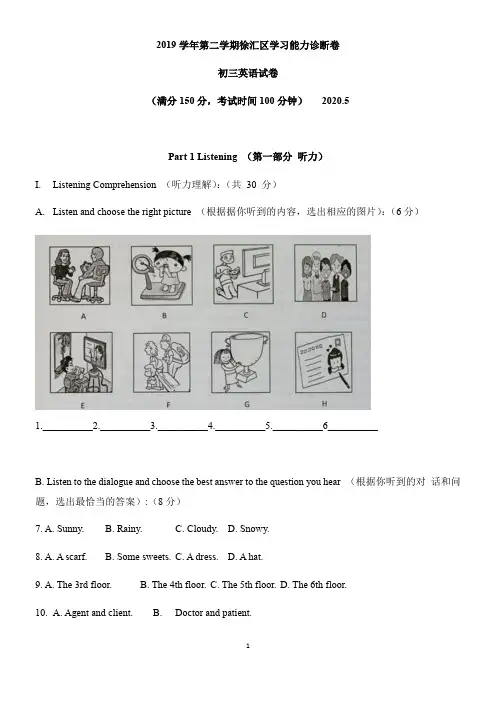 2019 学年第二学期徐汇区学习能力诊断卷

初三英语试卷

（满分 150 分，考试时间 100 分钟）　　2020.5

Part 1 Listening （第一部分 听力）

I. Listening Comprehension （听力理解）：（共 30 分）

A. Listen and choose the right picture （根据据你听到的内容，选出相应的图片）：（6 分）

A　B　C　D

E　F　G　H

1.__________2.__________3.__________4.__________5.__________6__________

B. Listen to the dialogue and choose the best answer to the question you hear （根据你听到的对 话和问题，选出最恰当的答案）：（8 分）

7. A. Sunny.　B. Rainy.　C. Cloudy.　D. Snowy.

8. A. A scarf.　B. Some sweets. C. A dress.　D. A hat.

9. A. The 3rd floor.　B. The 4th floor. C. The 5th floor. D. The 6th floor.

10. A. Agent and client.　B.　Doctor and patient.

1