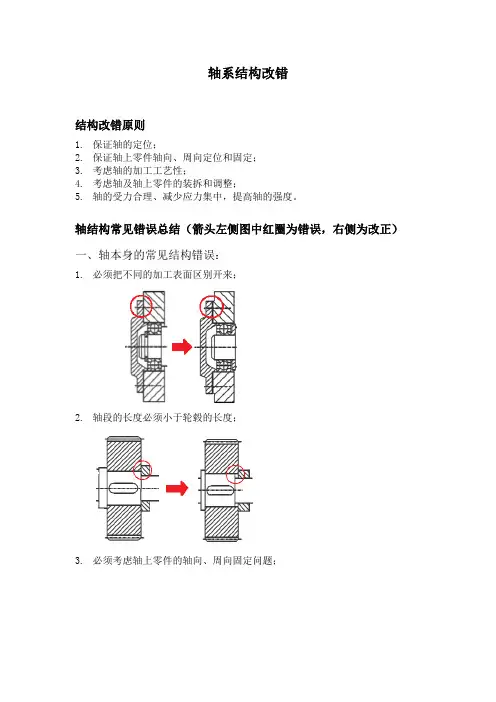 轴系结构改错

结构改错原则

1. 保证轴的定位；
2. 保证轴上零件轴向、周向定位和固定；
3. 考虑轴的加工工艺性；
4. 考虑轴及轴上零件的装拆和调整；
5. 轴的受力合理、减少应力集中，提高轴的强度。

轴结构常见错误总结（箭头左侧图中红圈为错误，右侧为改正）

一、轴本身的常见结构错误：

1. 必须把不同的加工表面区别开来；

2. 轴段的长度必须小于轮毂的长度；

3. 必须考虑轴上零件的轴向、周向固定问题；