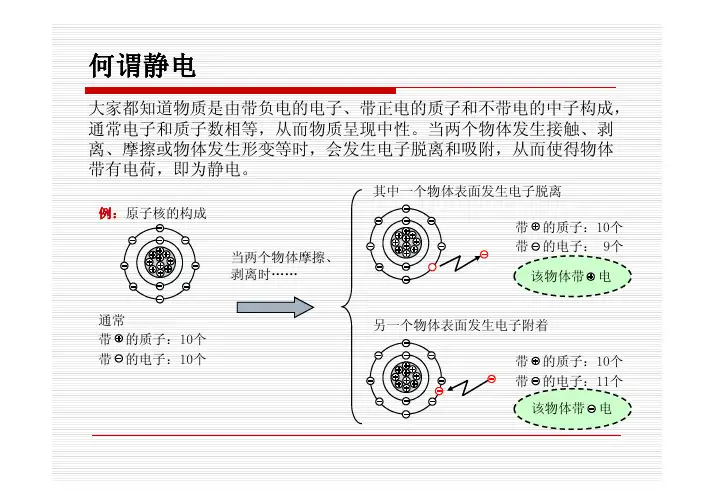 何谓静电

大家都知道物质是由带负电的电子、带正电的质子和不带电的中子构成，通常电子和质子数相等，从而物质呈现中性。当两个物体发生接触、剥离、摩擦或物体发生形变等时，会发生电子脱离和吸附，从而使得物体带有电荷，即为静电。

例：原子核的构成

通常
带⊕的质子：10个
带⊖的电子：10个

当两个物体摩擦、剥离时……

其中一个物体表面发生电子脱离

带⊕的质子：10个
带⊖的电子： 9个

该物体带⊕电

另一个物体表面发生电子附着

带⊕的质子：10个
带⊖的电子：11个

该物体带⊖电