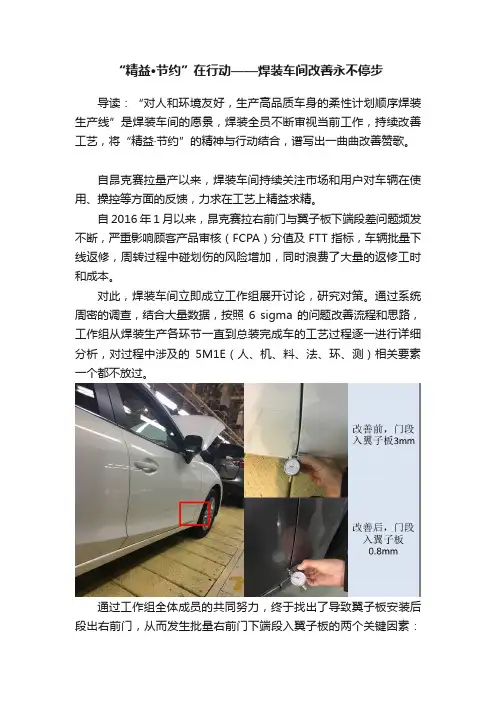 “精益•节约”在行动——焊装车间改善永不停步

导读：“对人和环境友好，生产高品质车身的柔性计划顺序焊装生产线”是焊装车间的愿景，焊装全员不断审视当前工作，持续改善工艺，将“精益·节约”的精神与行动结合，谱写出一曲曲改善赞歌。

自昂克赛拉量产以来，焊装车间持续关注市场和用户对车辆在使用、操控等方面的反馈，力求在工艺上精益求精。

自 2016 年 1 月以来，昂克赛拉右前门与翼子板下端段差问题频发不断，严重影响顾客产品审核（FCPA）分值及 FTT 指标，车辆批量下线返修，周转过程中碰划伤的风险增加，同时浪费了大量的返修工时和成本。

对此，焊装车间立即成立工作组展开讨论，研究对策。通过系统周密的调查，结合大量数据，按照 6 sigma 的问题改善流程和思路，工作组从焊装生产各环节一直到总装完成车的工艺过程逐一进行详细分析，对过程中涉及的 5M1E（人、机、料、法、环、测）相关要素一个都不放过。

改善前，门段入翼子板3mm

改善后，门段入翼子板0.8mm

通过工作组全体成员的共同努力，终于找出了导致翼子板安装后段出右前门，从而发生批量右前门下端段入翼子板的两个关键因素：