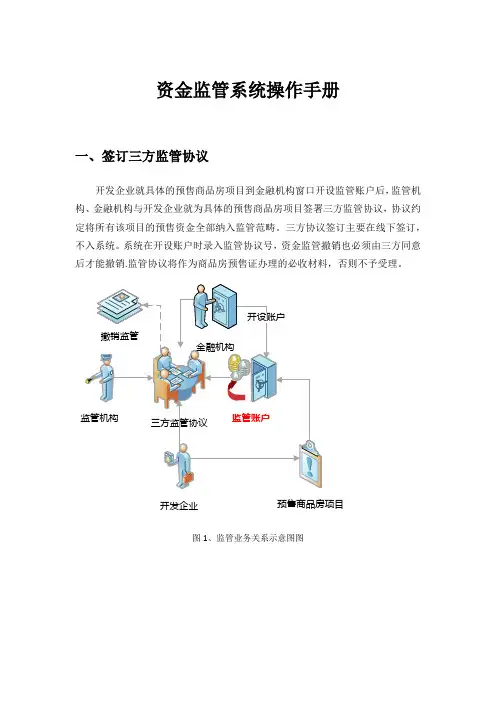 资金监管系统操作手册

一、签订三方监管协议

开发企业就具体的预售商品房项目到金融机构窗口开设监管账户后，监管机构、金融机构与开发企业就为具体的预售商品房项目签署三方监管协议，协议约定将所有该项目的预售资金全部纳入监管范畴。三方协议签订主要在线下签订，不入系统。系统在开设账户时录入监管协议号，资金监管撤销也必须由三方同意后才能撤销.监管协议将作为商品房预售证办理的必收材料，否则不予受理。

撤销监管

开设账户

金融机构

监管机构

三方监管协议

监管账户

开发企业

预售商品房项目

图 1、监管业务关系示意图图