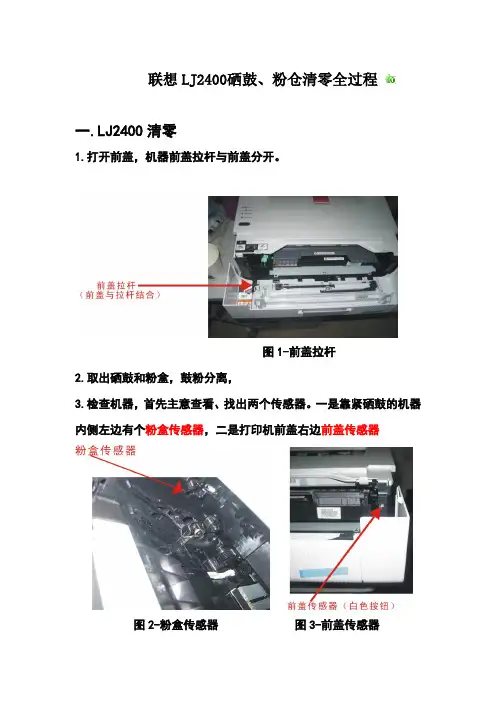 联想 LJ2400硒鼓、粉仓清零全过程

一. LJ2400 清零

1. 打开前盖，机器前盖拉杆与前盖分开。

前盖拉杆
（前盖与拉杆结合）

图 1-前盖拉杆

2. 取出硒鼓和粉盒，鼓粉分离，

3. 检查机器，首先主意查看、找出两个传感器。一是靠紧硒鼓的机器内侧左边有个粉盒传感器，二是打印机前盖右边前盖传感器

粉盒传感器

前盖传感器（白色按钮）

图 2-粉盒传感器

图 3-前盖传感器