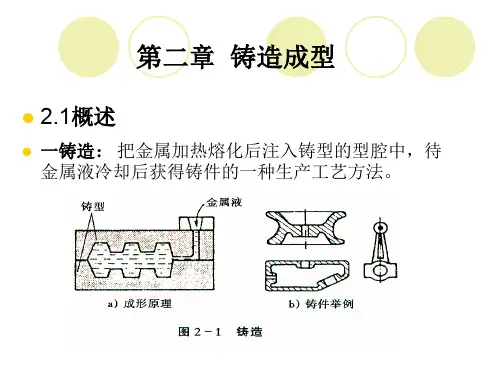 第二章 铸造成型

2.1概述

一铸造： 把金属加热熔化后注入铸型的型腔中，待金属液冷却后获得铸件的一种生产工艺方法。

铸型

金属液

a）成形原理

b）铸件举例

图 2－1 铸造