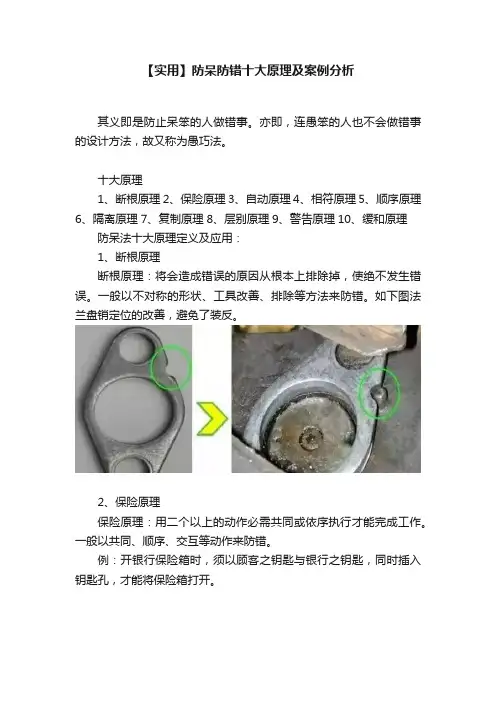 【实用】防呆防错十大原理及案例分析

其义即是防止呆笨的人做错事。亦即，连愚笨的人也不会做错事的设计方法，故又称为愚巧法。

十大原理

1、断根原理 2、保险原理 3、自动原理 4、相符原理 5、顺序原理 6、隔离原理 7、复制原理 8、层别原理 9、警告原理 10、缓和原理

防呆法十大原理定义及应用：

1、断根原理

断根原理：将会造成错误的原因从根本上排除掉，使绝不发生错误。一般以不对称的形状、工具改善、排除等方法来防错。如下图法兰盘销定位的改善，避免了装反。

2、保险原理

保险原理：用二个以上的动作必需共同或依序执行才能完成工作。一般以共同、顺序、交互等动作来防错。

例：开银行保险箱时，须以顾客之钥匙与银行之钥匙，同时插入钥匙孔，才能将保险箱打开。