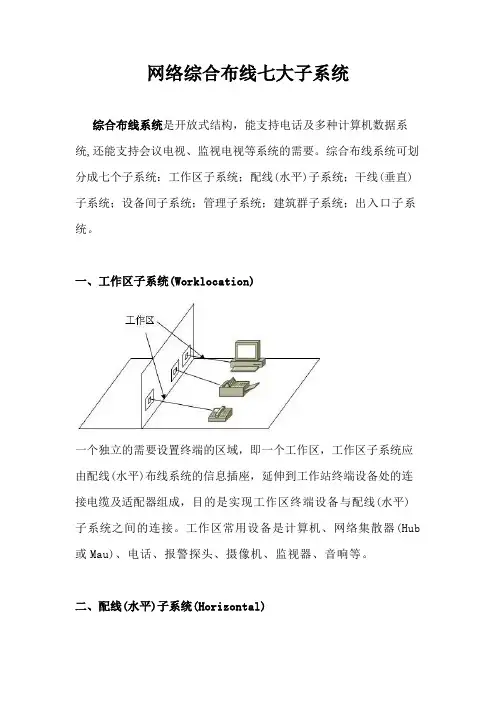 网络综合布线七大子系统

综合布线系统是开放式结构，能支持电话及多种计算机数据系统,还能支持会议电视、监视电视等系统的需要。综合布线系统可划分成七个子系统：工作区子系统；配线(水平)子系统；干线(垂直)子系统；设备间子系统；管理子系统；建筑群子系统；出入口子系统。

一、工作区子系统(Worklocation)

工作区

一个独立的需要设置终端的区域，即一个工作区，工作区子系统应由配线(水平)布线系统的信息插座，延伸到工作站终端设备处的连接电缆及适配器组成，目的是实现工作区终端设备与配线(水平)子系统之间的连接。工作区常用设备是计算机、网络集散器(Hub或Mau)、电话、报警探头、摄像机、监视器、音响等。

二、配线(水平)子系统(Horizontal)