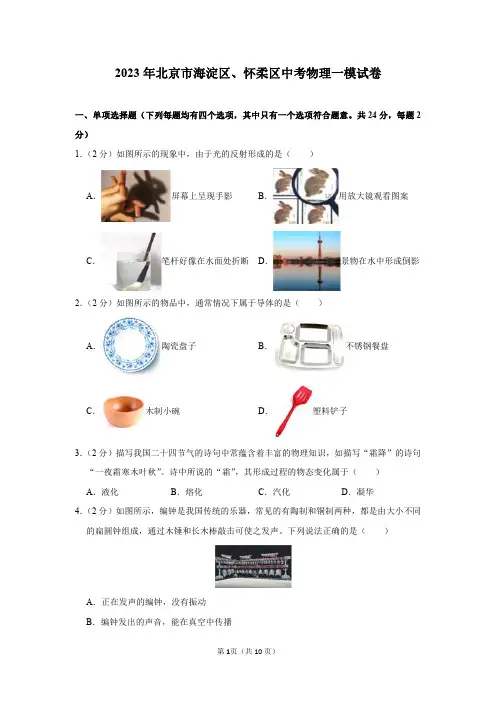 2023年北京市海淀区、怀柔区中考物理一模试卷

一、单项选择题（下列每题均有四个选项，其中只有一个选项符合题意。共24分，每题2分）

1.（2分）如图所示的现象中，由于光的反射形成的是（　　）

A. 屏幕上呈现手影

B. 用放大镜观看图案

C. 笔杆好像在水面处折断

D. 景物在水中形成倒影

2.（2分）如图所示的物品中，通常情况下属于导体的是（　　）

A. 陶瓷盘子

B. 不锈钢餐盘

C. 木制小碗

D. 塑料铲子

3.（2分）描写我国二十四节气的诗句中常蕴含着丰富的物理知识，如描写“霜降”的诗句“一夜霜寒木叶秋”。诗中所说的“霜”，其形成过程的物态变化属于（　　）

A. 液化　　B. 熔化　　C. 汽化　　D. 凝华

4.（2分）如图所示，编钟是我国传统的乐器，常见的有陶制和铜制两种，都是由大小不同的扁圆钟组成，通过木锤和长木棒敲击可使之发声。下列说法正确的是（　　）

A. 正在发声的编钟，没有振动

B. 编钟发出的声音，能在真空中传播

第1页（共10页）