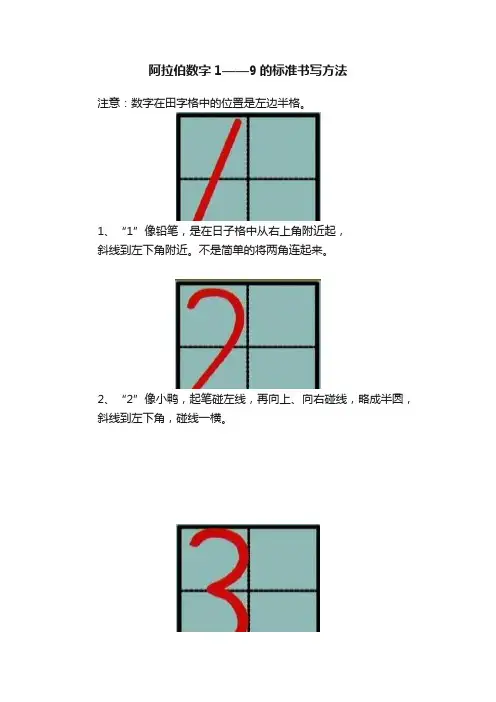 阿拉伯数字 1——9 的标准书写方法

注意：数字在田字格中的位置是左边半格。

1、“1”像铅笔，是在日子格中从右上角附近起，斜线到左下角附近。不是简单的将两角连起来。

2、“2”像小鸭，起笔碰左线，再向上、向右碰线，略成半圆，斜线到左下角，碰线一横。