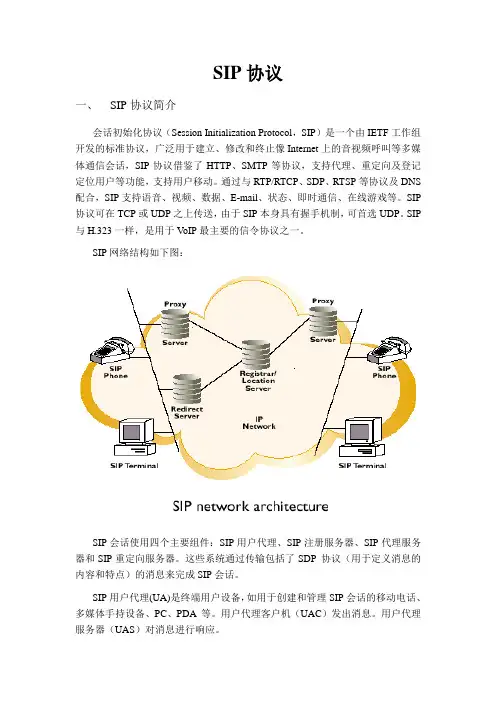 SIP 协议

一、 SIP 协议简介

会话初始化协议（Session Initialization Protocol，SIP）是一个由 IETF 工作组开发的标准协议，广泛用于建立、修改和终止像 Internet 上的音视频呼叫等多媒体通信会话，SIP 协议借鉴了 HTTP、SMTP 等协议，支持代理、重定向及登记定位用户等功能，支持用户移动。通过与 RTP/RTCP、SDP、RTSP 等协议及 DNS 配合，SIP 支持语音、视频、数据、E-mail、状态、即时通信、在线游戏等。SIP 协议可在 TCP 或 UDP 之上传送，由于 SIP 本身具有握手机制，可首选 UDP。SIP 与 H.323 一样，是用于 VoIP 最主要的信令协议之一。

SIP 网络结构如下图：

Proxy Server

Proxy Server

SIP Phone

Registrar/ Location Server

SIP Phone

Redirect Server

IP Network

SIP Terminal

SIP Terminal

SIP network architecture

SIP 会话使用四个主要组件：SIP 用户代理、SIP 注册服务器、SIP 代理服务器和 SIP 重定向服务器。这些系统通过传输包括了 SDP 协议（用于定义消息的内容和特点）的消息来完成 SIP 会话。

SIP 用户代理(UA)是终端用户设备，如用于创建和管理 SIP 会话的移动电话、多媒体手持设备、PC、PDA 等。用户代理客户机（UAC）发出消息。用户代理服务器（UAS）对消息进行响应。