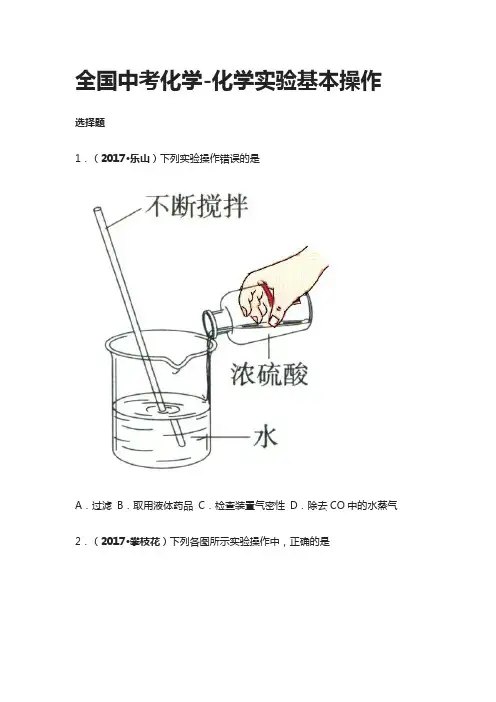 全国中考化学-化学实验基本操作

选择题

1．（2017•乐山）下列实验操作错误的是

不断搅拌

浓硫酸

水

A．过滤 B．取用液体药品 C．检查装置气密性 D．除去 CO 中的水蒸气

2．（2017•攀枝花）下列各图所示实验操作中，正确的是