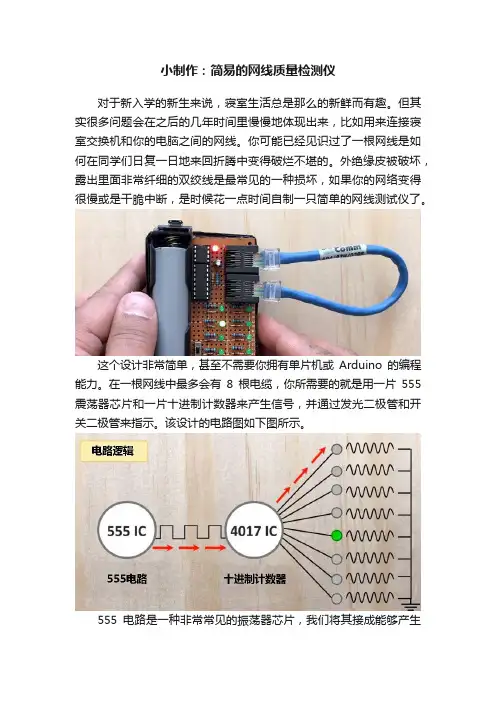 小制作：简易的网线质量检测仪

对于新入学的新生来说，寝室生活总是那么的新鲜而有趣。但其实很多问题会在之后的几年时间里慢慢地体现出来，比如用来连接寝室交换机和你的电脑之间的网线。你可能已经见识过了一根网线是如何在同学们日复一日地来回折腾中变得破烂不堪的。外绝缘皮被破坏，露出里面非常纤细的双绞线是最常见的一种损坏，如果你的网络变得很慢或是干脆中断，是时候花一点时间自制一只简单的网线测试仪了。

Comm

这个设计非常简单，甚至不需要你拥有单片机或 Arduino 的编程能力。在一根网线中最多会有 8 根电缆，你所需要的就是用一片 555 震荡器芯片和一片十进制计数器来产生信号，并通过发光二极管和开关二极管来指示。该设计的电路图如下图所示。

电路逻辑

555 IC

4017 IC

555电路

十进制计数器

555 电路是一种非常常见的振荡器芯片，我们将其接成能够产生