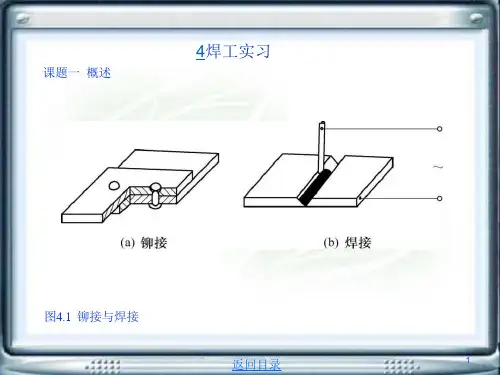 4焊工实习

课题一 概述

~

(a) 铆接

(b) 焊接

图4.1 铆接与焊接

返回目录

1