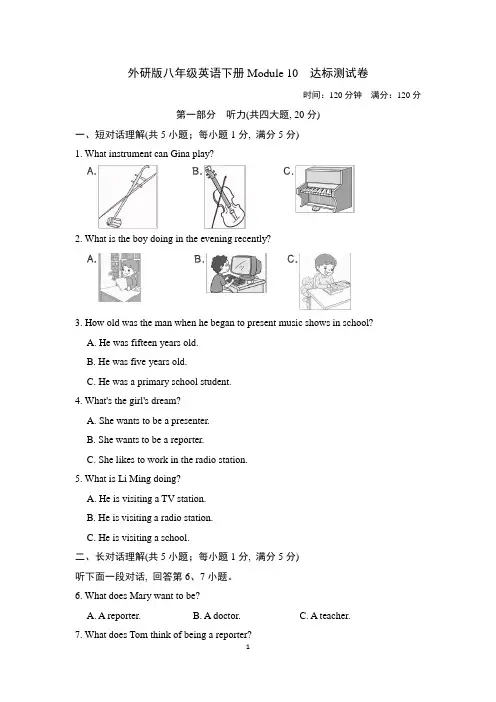 外研版八年级英语下册 Module 10　达标测试卷

时间：120 分钟　满分：120 分

第一部分　听力(共四大题, 20 分)

一、短对话理解(共 5 小题；每小题 1 分, 满分 5 分)

1. What instrument can Gina play?

A.　B.　C.

2. What is the boy doing in the evening recently?

A.　B.　C.

3. How old was the man when he began to present music shows in school?

A. He was fifteen years old.

B. He was five years old.

C. He was a primary school student.

4. What's the girl's dream?

A. She wants to be a presenter.

B. She wants to be a reporter.

C. She likes to work in the radio station.

5. What is Li Ming doing?

A. He is visiting a TV station.

B. He is visiting a radio station.

C. He is visiting a school.

二、长对话理解(共 5 小题；每小题 1 分, 满分 5 分)

听下面一段对话, 回答第 6、7 小题。

6. What does Mary want to be?

A. A reporter.　B. A doctor.　C. A teacher.

7. What does Tom think of being a reporter?

1