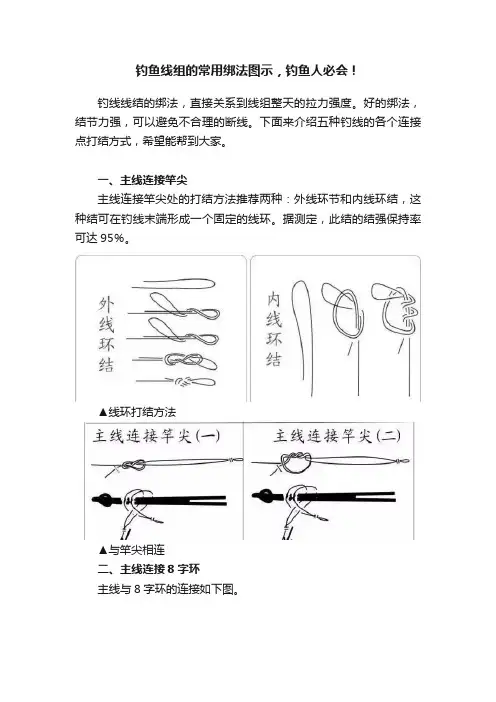 钓鱼线组的常用绑法图示，钓鱼人必会！

钓线线结的绑法，直接关系到线组整天的拉力强度。好的绑法，结节力强，可以避免不合理的断线。下面来介绍五种钓线的各个连接点打结方式，希望能帮到大家。

一、主线连接竿尖

主线连接竿尖处的打结方法推荐两种：外线环节和内线环结，这种结可在钓线末端形成一个固定的线环。据测定，此结的结强保持率可达 95%。

外线环结

内线环结

▲线环打结方法

主线连接竿尖(一)

主线连接竿尖(二)

▲与竿尖相连

二、主线连接 8 字环

主线与 8 字环的连接如下图。