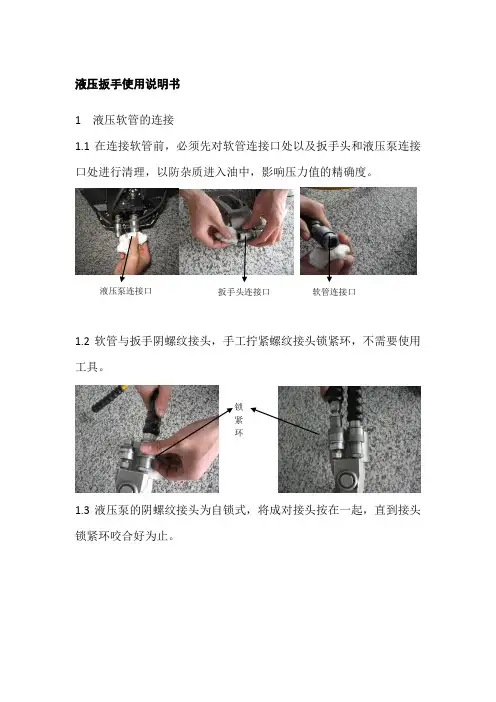 液压扳手使用说明书

1　液压软管的连接

1.1 在连接软管前，必须先对软管连接口处以及扳手头和液压泵连接口处进行清理，以防杂质进入油中，影响压力值的精确度。

液压泵连接口　　扳手头连接口　　软管连接口

1.2 软管与扳手阴螺纹接头，手工拧紧螺纹接头锁紧环，不需要使用工具。

锁紧环

1.3 液压泵的阴螺纹接头为自锁式，将成对接头按在一起，直到接头锁紧环咬合好为止。