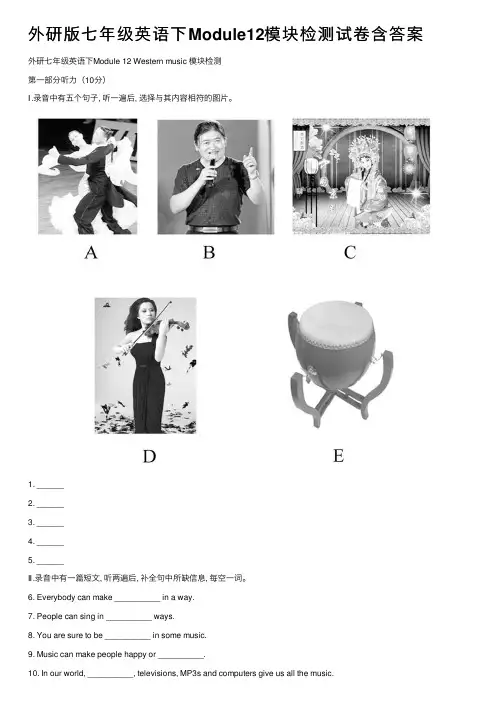 外研版七年级英语下Module12模块检测试卷含答案

外研七年级英语下Module 12 Western music 模块检测

第一部分听力（10分）

Ⅰ.录音中有五个句子, 听一遍后, 选择与其内容相符的图片。

A

B

C

D

E

1. ______

2. ______

3. ______

4. ______

5. ______

Ⅱ.录音中有一篇短文, 听两遍后, 补全句中所缺信息, 每空一词。

6. Everybody can make __________ in a way.

7. People can sing in __________ ways.

8. You are sure to be __________ in some music.

9. Music can make people happy or __________.

10. In our world, __________, televisions, MP3s and computers give us all the music.