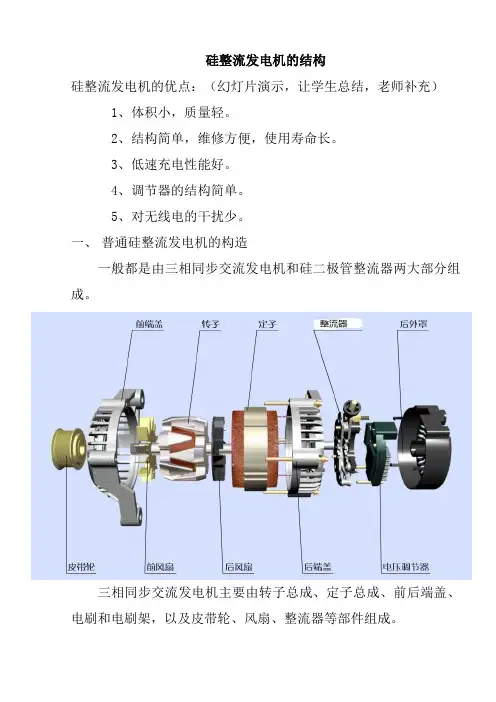 硅整流发电机的结构

硅整流发电机的优点：（幻灯片演示，让学生总结，老师补充）

1、体积小，质量轻。

2、结构简单，维修方便，使用寿命长。

3、低速充电性能好。

4、调节器的结构简单。

5、对无线电的干扰少。

一、 普通硅整流发电机的构造

一般都是由三相同步交流发电机和硅二极管整流器两大部分组成。

前端盖
转子
定子
整流器
后外罩
皮带轮
前风扇
后风扇
后端盖
电压调节器

三相同步交流发电机主要由转子总成、定子总成、前后端盖、电刷和电刷架，以及皮带轮、风扇、整流器等部件组成。