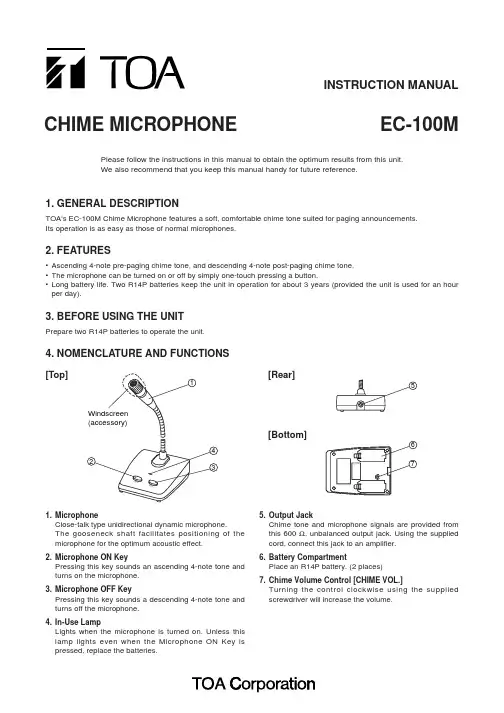 TOA

INSTRUCTION MANUAL

CHIME MICROPHONE

EC-100M

Please follow the instructions in this manual to obtain the optimum results from this unit.
We also recommend that you keep this manual handy for future reference.

1. GENERAL DESCRIPTION

TOA's EC-100M Chime Microphone features a soft, comfortable chime tone suited for paging announcements. Its operation is as easy as those of normal microphones.

2. FEATURES

• Ascending 4-note pre-paging chime tone, and descending 4-note post-paging chime tone.
• The microphone can be turned on or off by simply one-touch pressing a button.
• Long battery life. Two R14P batteries keep the unit in operation for about 3 years (provided the unit is used for an hour per day).

3. BEFORE USING THE UNIT

Prepare two R14P batteries to operate the unit.

4. NOMENCLATURE AND FUNCTIONS

[Top]

Windscreen (accessory)

①
②
③
④

[Rear]

⑤

[Bottom]

⑥
⑦

1. Microphone
Close-talk type unidirectional dynamic microphone.
The gooseneck shaft facilitates positioning of the microphone for the optimum acoustic effect.

2. Microphone ON Key
Pressing this key sounds an ascending 4-note tone and turns on the microphone.

3. Microphone OFF Key
Pressing this key sounds a descending 4-note tone and turns off the microphone.

4. In-Use Lamp
Lights when the microphone is turned on. Unless this lamp lights even when the Microphone ON Key is pressed, replace the batteries.

5. Output Jack
Chime tone and microphone signals are provided from this 600 Ω, unbalanced output jack. Using the supplied cord, connect this jack to an amplifier.

6. Battery Compartment
Place an R14P battery. (2 places)

7. Chime Volume Control [CHIME VOL.]
Turning the control clockwise using the supplied screwdriver will increase the volume.

TOA Corporation