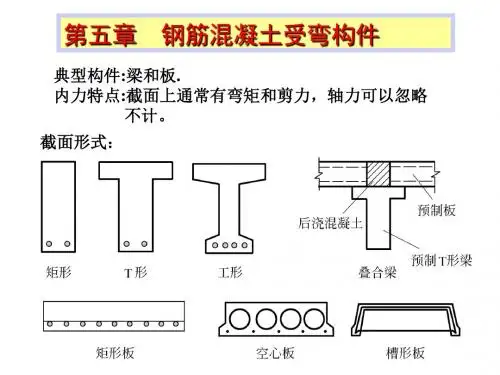 第五章　钢筋混凝土受弯构件

典型构件:梁和板.
内力特点:截面上通常有弯矩和剪力，轴力可以忽略不计。

截面形式:

矩形　T形　工形

后浇混凝土　预制板　预制T形梁　叠合梁

矩形板　空心板　槽形板