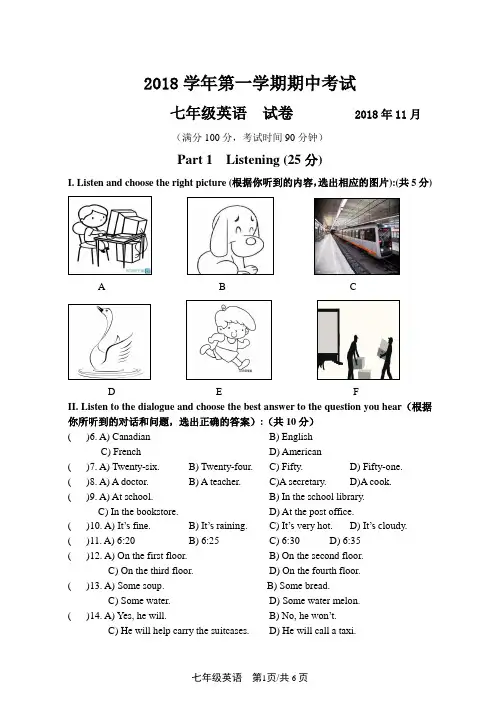 2018 学年第一学期期中考试

七年级英语　试卷　　2018 年 11 月

（满分 100 分，考试时间 90 分钟）

Part 1　Listening (25 分)

I. Listen and choose the right picture (根据你听到的内容，选出相应的图片):(共 5 分)

A　　B　　C

D　　E　　F

II. Listen to the dialogue and choose the best answer to the question you hear（根据你所听到的对话和问题，选出正确的答案）：(共 10 分)

(　)6. A) Canadian　B) English　C) French　D) American

(　)7. A) Twenty-six.　B) Twenty-four.　C) Fifty.　D) Fifty-one.

(　)8. A) A doctor.　B) A teacher.　C)A secretary.　D)A cook.

(　)9. A) At school.　B) In the school library.　C) In the bookstore.　D) At the post office.

(　)10. A) It's fine.　B) It's raining.　C) It's very hot.　D) It's cloudy.

(　)11. A) 6:20　B) 6:25　C) 6:30　D) 6:35

(　)12. A) On the first floor.　B) On the second floor.　C) On the third floor.　D) On the fourth floor.

(　)13. A) Some soup.　B) Some bread.　C) Some water.　D) Some water melon.

(　)14. A) Yes, he will.　B) No, he won't.　C) He will help carry the suitcases.　D) He will call a taxi.

七年级英语　第1页/共 6 页