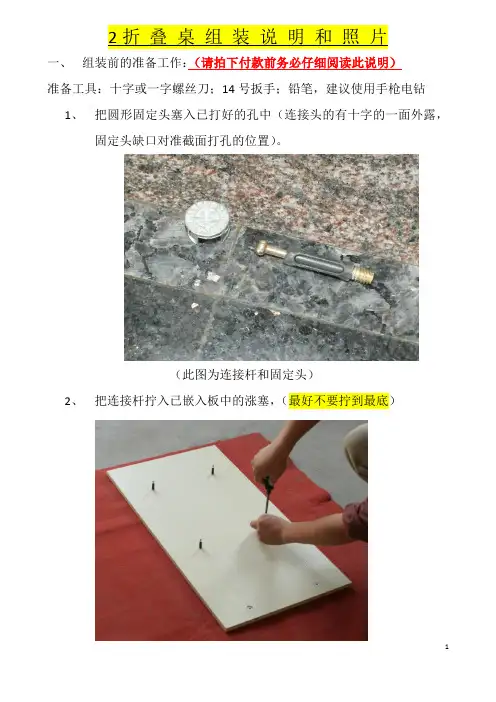 2 折 叠 桌 组 装 说 明 和 照 片

一、 组装前的准备工作：（请拍下付款前务必仔细阅读此说明）

准备工具：十字或一字螺丝刀；14 号扳手；铅笔，建议使用手枪电钻

1、 把圆形固定头塞入已打好的孔中（连接头的有十字的一面外露，固定头缺口对准截面打孔的位置）。

（此图为连接杆和固定头）

2、 把连接杆拧入已嵌入板中的涨塞，（最好不要拧到最底）

1