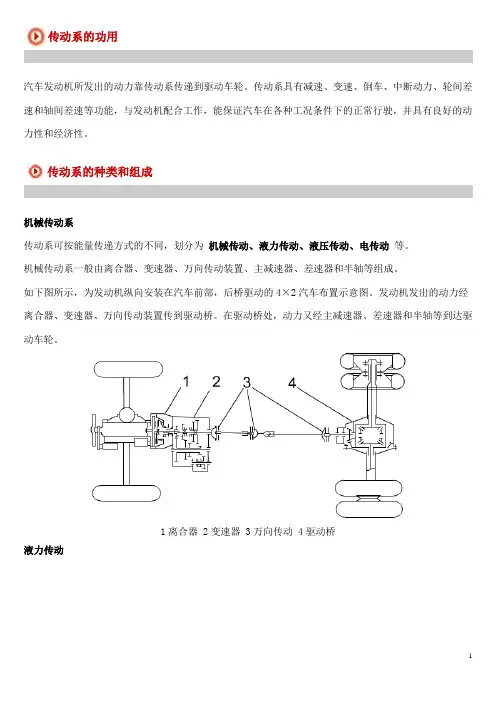 传动系的功用

汽车发动机所发出的动力靠传动系传递到驱动车轮。传动系具有减速、变速、倒车、中断动力、轮间差速和轴间差速等功能，与发动机配合工作，能保证汽车在各种工况条件下的正常行驶，并具有良好的动力性和经济性。

传动系的种类和组成

机械传动系

传动系可按能量传递方式的不同，划分为 机械传动、液力传动、液压传动、电传动 等。

机械传动系一般由离合器、变速器、万向传动装置、主减速器、差速器和半轴等组成。

如下图所示，为发动机纵向安装在汽车前部，后桥驱动的 4×2 汽车布置示意图。发动机发出的动力经离合器、变速器、万向传动装置传到驱动桥。在驱动桥处，动力又经主减速器、差速器和半轴等到达驱动车轮。

1 2 3 4

1 离合器 2 变速器 3 万向传动 4 驱动桥

液力传动

1