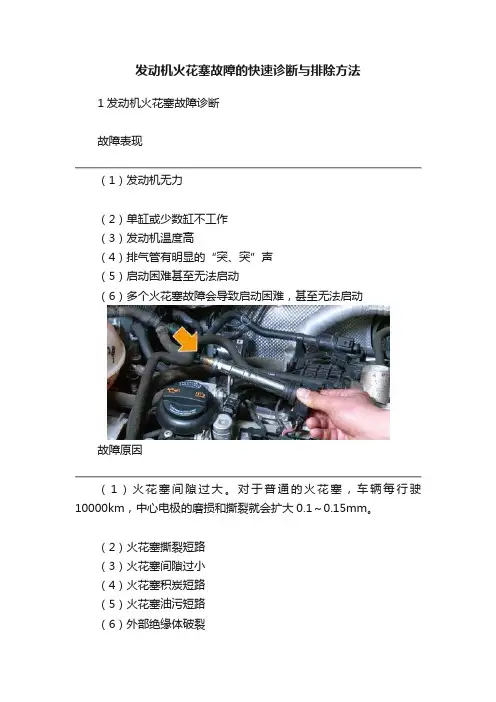 发动机火花塞故障的快速诊断与排除方法

1 发动机火花塞故障诊断

故障表现

（1）发动机无力

（2）单缸或少数缸不工作
（3）发动机温度高
（4）排气管有明显的“突、突”声
（5）启动困难甚至无法启动
（6）多个火花塞故障会导致启动困难，甚至无法启动

故障原因

（1）火花塞间隙过大。对于普通的火花塞，车辆每行驶10000km，中心电极的磨损和撕裂就会扩大 0.1～0.15mm。

（2）火花塞撕裂短路
（3）火花塞间隙过小
（4）火花塞积炭短路
（5）火花塞油污短路
（6）外部绝缘体破裂